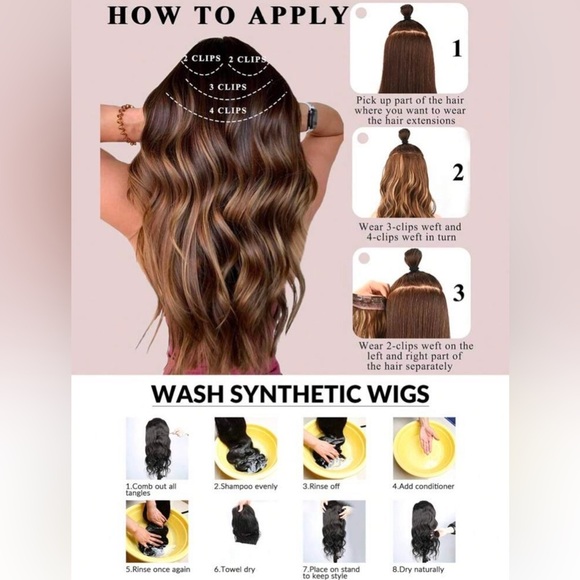 HOW TO APPLY

2 CLIPS 2 CLIPS
3 CLIPS
4 CLIPS

1
Pick up part of the hair where you want to wear the hair extensions

2
Wear 3-clips weft and 4-clips weft in turn

3
Wear 2-clips weft on the left and right part of the hair separately

WASH SYNTHETIC WIGS

1.Comb out all tangles
2.Shampoo evenly
3.Rinse off
4.Add conditioner
5.Rinse once again
6.Towel dry
7.Place on stand to keep style
8.Dry naturally